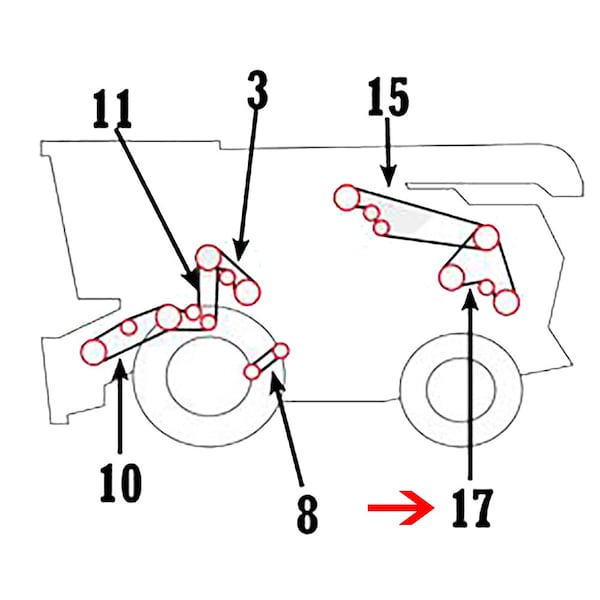 11
3
15
10
8
17